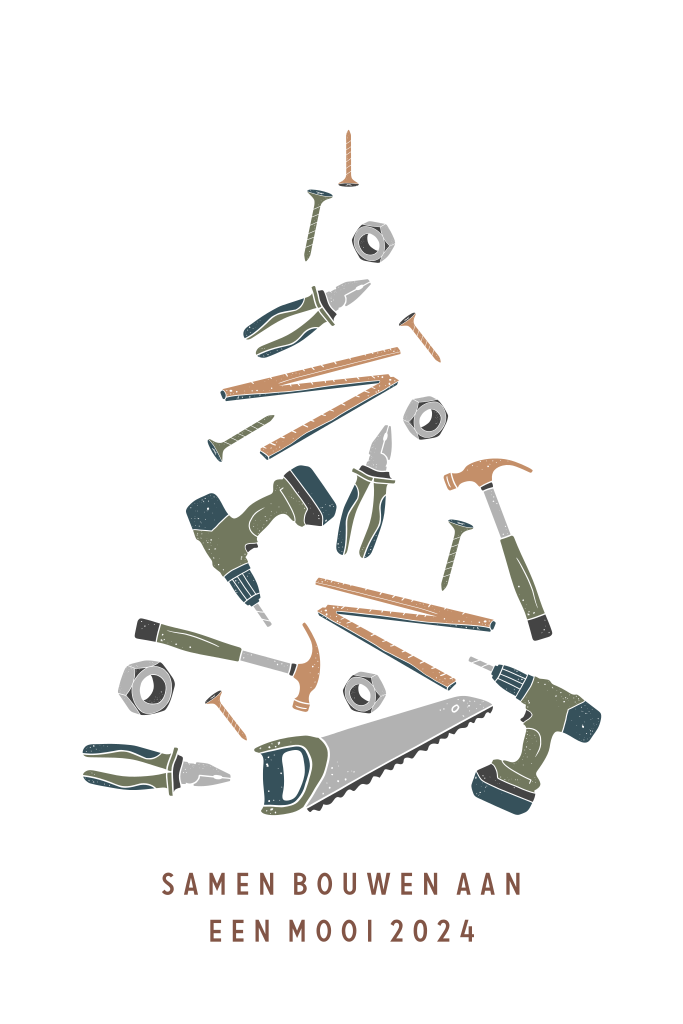 SAMEN BOUWEN AAN
EEN MOOI 2024