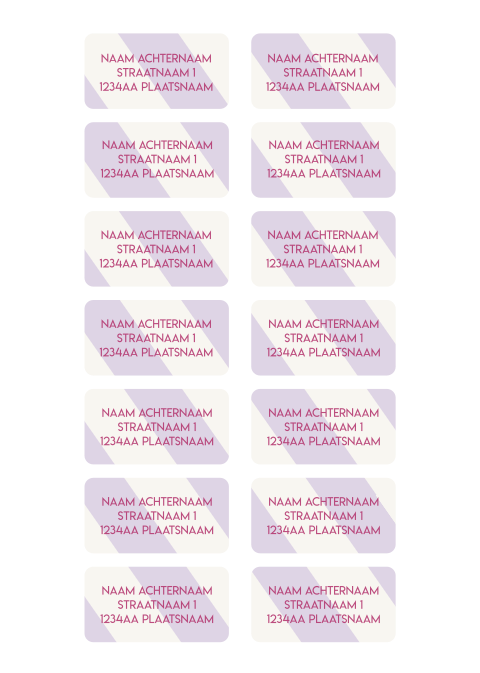 NAAM ACHTERNAAM
STRAATNAAM 1
1234AA PLAATSNAAM

NAAM ACHTERNAAM
STRAATNAAM 1
1234AA PLAATSNAAM

NAAM ACHTERNAAM
STRAATNAAM 1
1234AA PLAATSNAAM

NAAM ACHTERNAAM
STRAATNAAM 1
1234AA PLAATSNAAM

NAAM ACHTERNAAM
STRAATNAAM 1
1234AA PLAATSNAAM

NAAM ACHTERNAAM
STRAATNAAM 1
1234AA PLAATSNAAM

NAAM ACHTERNAAM
STRAATNAAM 1
1234AA PLAATSNAAM

NAAM ACHTERNAAM
STRAATNAAM 1
1234AA PLAATSNAAM

NAAM ACHTERNAAM
STRAATNAAM 1
1234AA PLAATSNAAM

NAAM ACHTERNAAM
STRAATNAAM 1
1234AA PLAATSNAAM

NAAM ACHTERNAAM
STRAATNAAM 1
1234AA PLAATSNAAM

NAAM ACHTERNAAM
STRAATNAAM 1
1234AA PLAATSNAAM

NAAM ACHTERNAAM
STRAATNAAM 1
1234AA PLAATSNAAM

NAAM ACHTERNAAM
STRAATNAAM 1
1234AA PLAATSNAAM