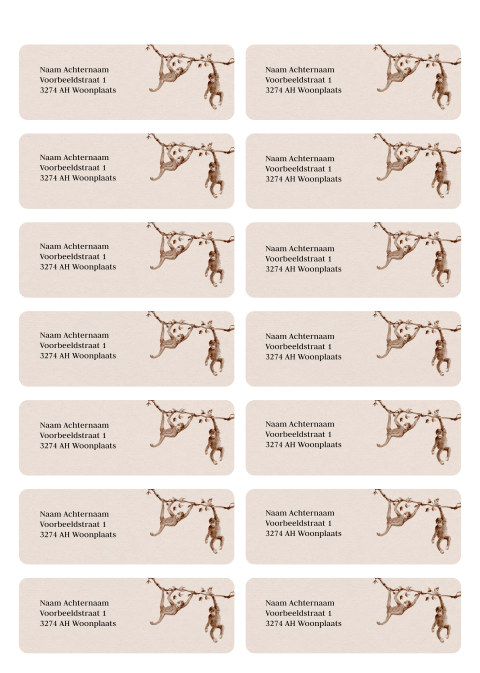 Naam Achternaam
Voorbeeldstraat 1
3274 AH Woonplaats

Naam Achternaam
Voorbeeldstraat 1
3274 AH Woonplaats

Naam Achternaam
Voorbeeldstraat 1
3274 AH Woonplaats

Naam Achternaam
Voorbeeldstraat 1
3274 AH Woonplaats

Naam Achternaam
Voorbeeldstraat 1
3274 AH Woonplaats

Naam Achternaam
Voorbeeldstraat 1
3274 AH Woonplaats

Naam Achternaam
Voorbeeldstraat 1
3274 AH Woonplaats

Naam Achternaam
Voorbeeldstraat 1
3274 AH Woonplaats

Naam Achternaam
Voorbeeldstraat 1
3274 AH Woonplaats

Naam Achternaam
Voorbeeldstraat 1
3274 AH Woonplaats

Naam Achternaam
Voorbeeldstraat 1
3274 AH Woonplaats

Naam Achternaam
Voorbeeldstraat 1
3274 AH Woonplaats

Naam Achternaam
Voorbeeldstraat 1
3274 AH Woonplaats

Naam Achternaam
Voorbeeldstraat 1
3274 AH Woonplaats