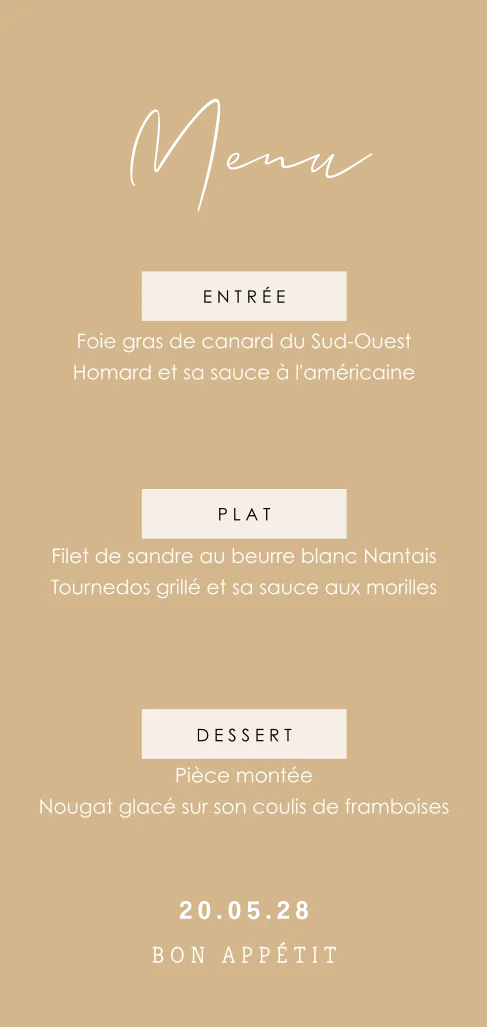 Menu

ENTRÉE

Foie gras de canard du Sud-Ouest
Homard et sa sauce à l'américaine

PLAT

Filet de sandre au beurre blanc Nantais
Tournedos grillé et sa sauce aux morilles

DESSERT

Pièce montée
Nougat glacé sur son coulis de framboises

20.05.28

BON APPÉTIT