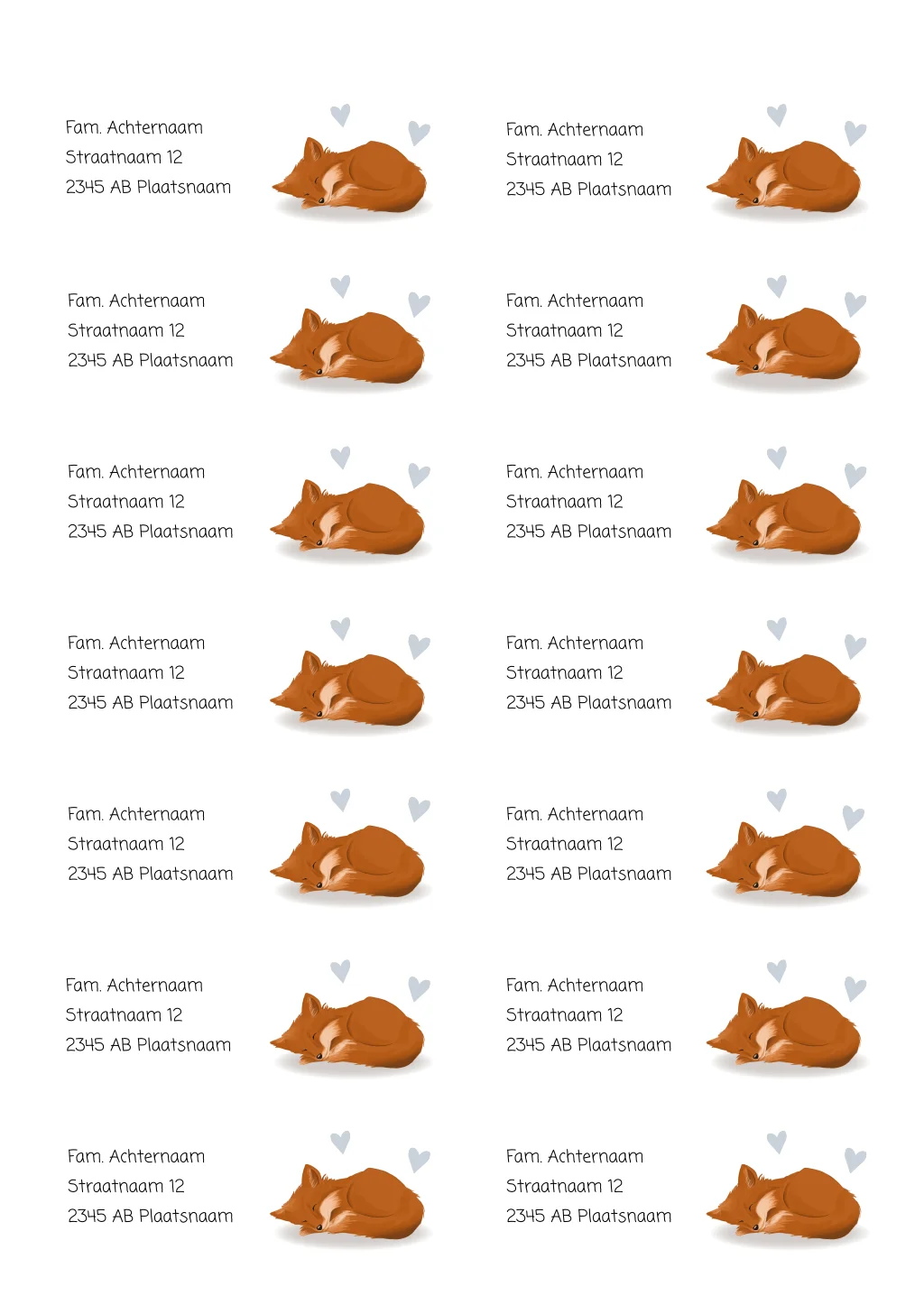 Fam. Achternaam
Straatnaam 12
2345 AB Plaatsnaam

Fam. Achternaam
Straatnaam 12
2345 AB Plaatsnaam

Fam. Achternaam
Straatnaam 12
2345 AB Plaatsnaam

Fam. Achternaam
Straatnaam 12
2345 AB Plaatsnaam

Fam. Achternaam
Straatnaam 12
2345 AB Plaatsnaam

Fam. Achternaam
Straatnaam 12
2345 AB Plaatsnaam

Fam. Achternaam
Straatnaam 12
2345 AB Plaatsnaam

Fam. Achternaam
Straatnaam 12
2345 AB Plaatsnaam

Fam. Achternaam
Straatnaam 12
2345 AB Plaatsnaam

Fam. Achternaam
Straatnaam 12
2345 AB Plaatsnaam

Fam. Achternaam
Straatnaam 12
2345 AB Plaatsnaam

Fam. Achternaam
Straatnaam 12
2345 AB Plaatsnaam

Fam. Achternaam
Straatnaam 12
2345 AB Plaatsnaam

Fam. Achternaam
Straatnaam 12
2345 AB Plaatsnaam