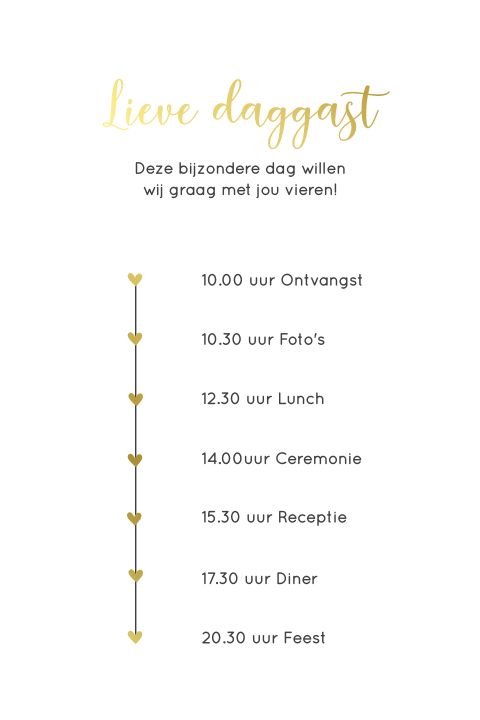 Lieve daggast

Deze bijzondere dag willen
wij graag met jou vieren!

10.00 uur Ontvangst

10.30 uur Foto's

12.30 uur Lunch

14.00uur Ceremonie

15.30 uur Receptie

17.30 uur Diner

20.30 uur Feest